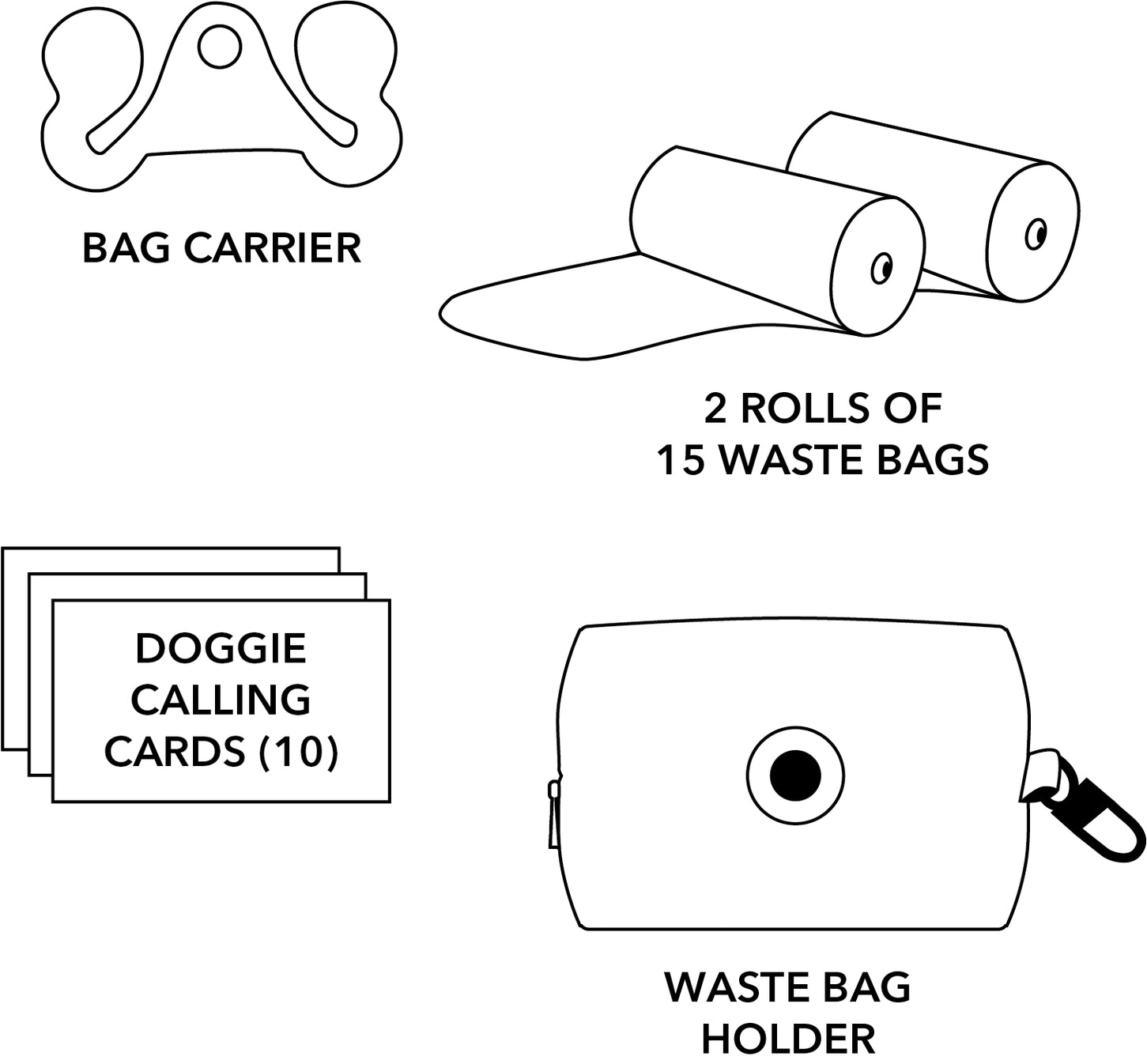 BAG CARRIER

2 ROLLS OF
15 WASTE BAGS

DOGGIE
CALLING
CARDS (10)

WASTE BAG
HOLDER